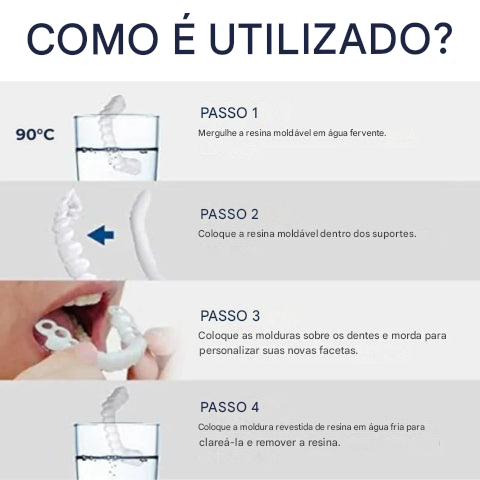 COMO É UTILIZADO?

90°C

PASSO 1
Mergulhe a resina moldável em água fervente.

PASSO 2
Coloque a resina moldável dentro dos suportes.

PASSO 3
Coloque as molduras sobre os dentes e morda para personalizar suas novas facetas.

PASSO 4
Coloque a moldura revestida de resina em água fria para clareá-la e remover a resina.